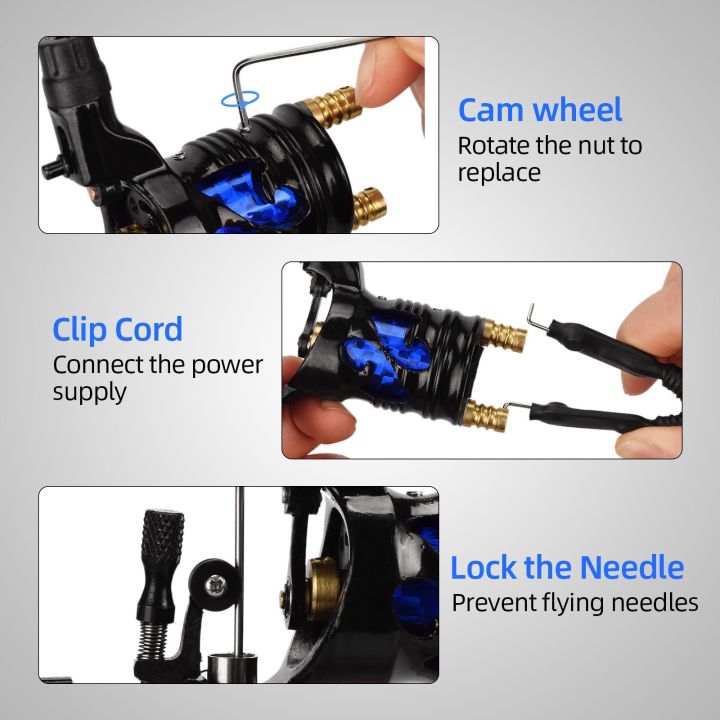 Cam wheel
Rotate the nut to replace

Clip Cord
Connect the power supply

Lock the Needle
Prevent flying needles