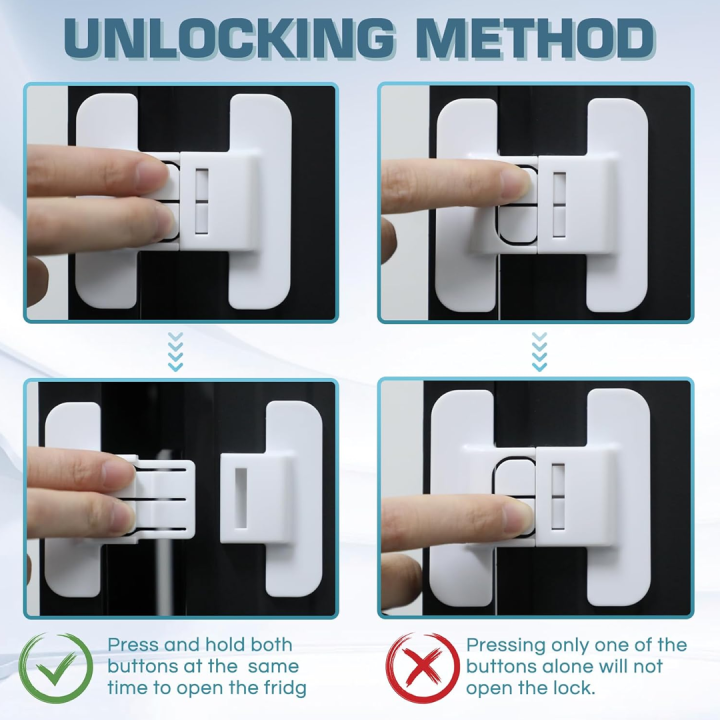 UNLOCKING METHOD

Press and hold both buttons at the same time to open the fridg

Pressing only one of the buttons alone will not open the lock.