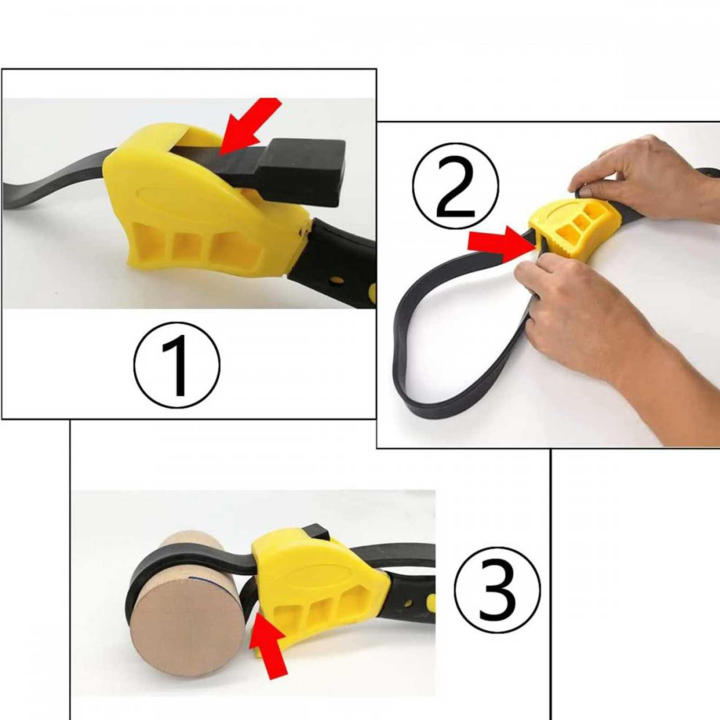 ①

②

③