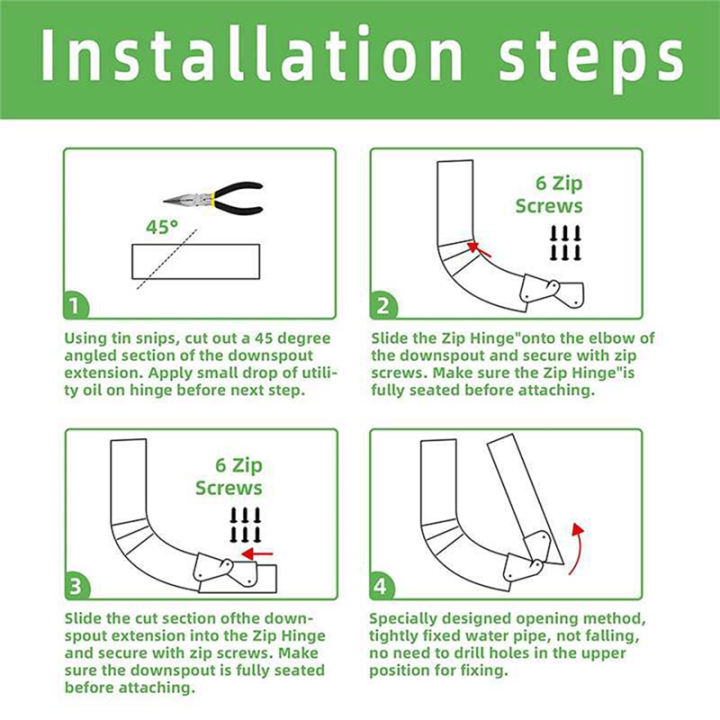 Installation steps

45°

1

Using tin snips, cut out a 45 degree angled section of the downspout extension. Apply small drop of utility oil on hinge before next step.

6 Zip Screws

2

Slide the Zip Hinge"onto the elbow of the downspout and secure with zip screws. Make sure the Zip Hinge"is fully seated before attaching.

6 Zip Screws

3

Slide the cut section ofthe downspout extension into the Zip Hinge and secure with zip screws. Make sure the downspout is fully seated before attaching.

4

Specially designed opening method, tightly fixed water pipe, not falling, no need to drill holes in the upper position for fixing.