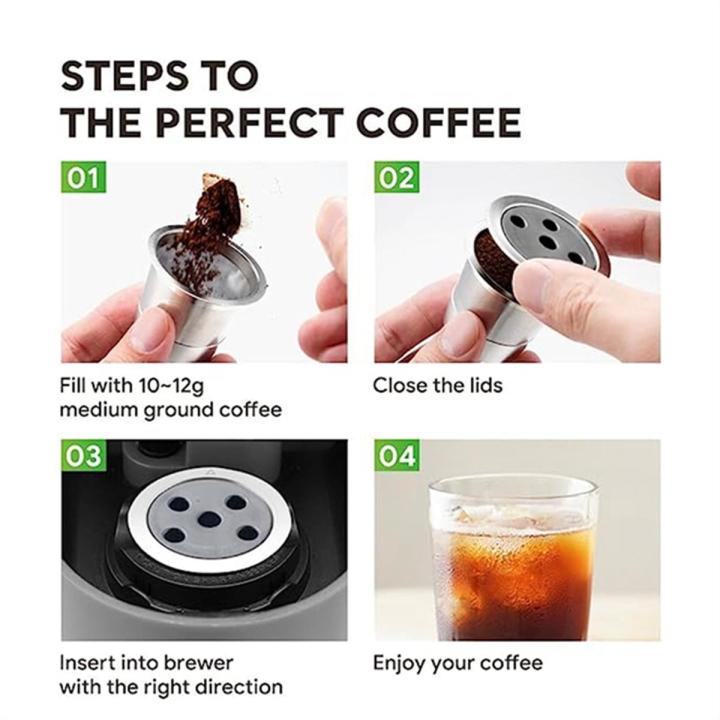 STEPS TO
THE PERFECT COFFEE

01

Fill with 10~12g medium ground coffee

02

Close the lids

03

Insert into brewer with the right direction

04

Enjoy your coffee