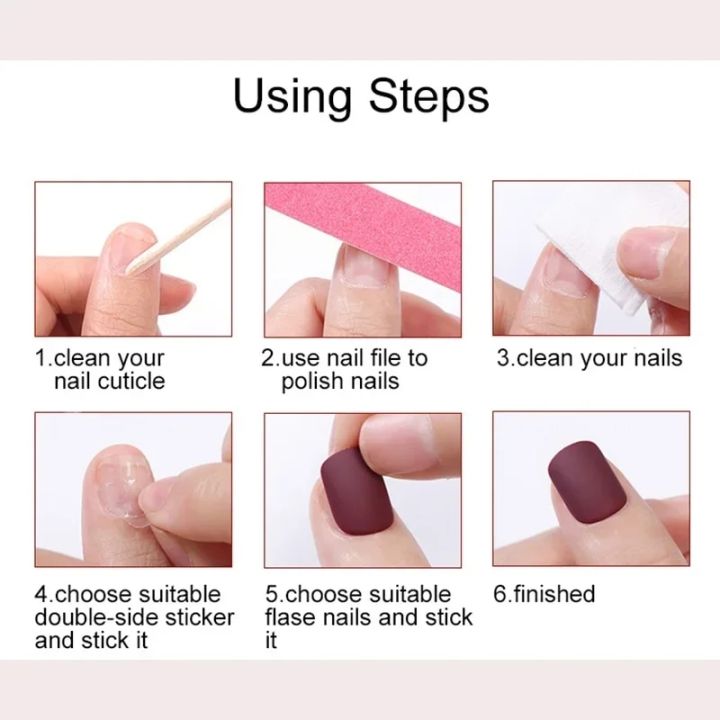 Using Steps

1.clean your nail cuticle

2.use nail file to polish nails

3.clean your nails

4.choose suitable double-side sticker and stick it

5.choose suitable flase nails and stick it

6.finished