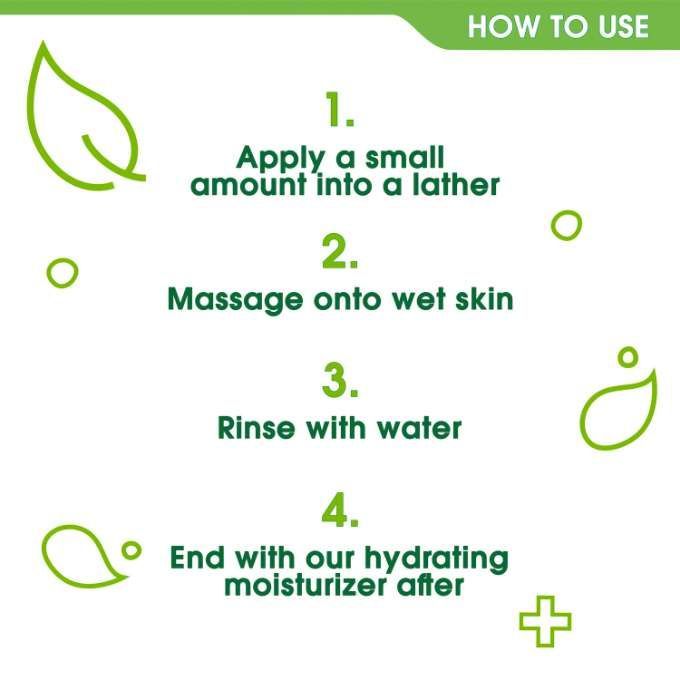 HOW TO USE

1.
Apply a small amount into a lather

2.
Massage onto wet skin

3.
Rinse with water

4.
End with our hydrating moisturizer after