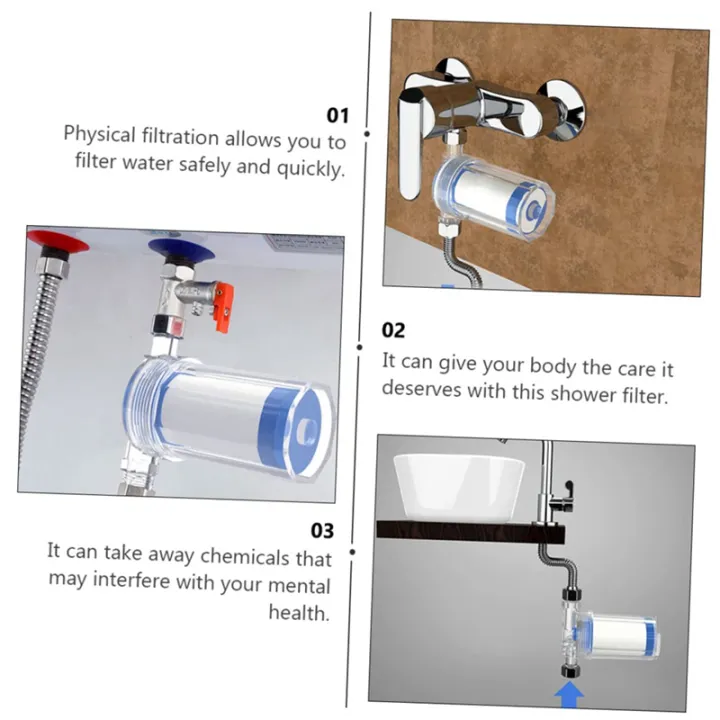 01
Physical filtration allows you to filter water safely and quickly.

02
It can give your body the care it deserves with this shower filter.

03
It can take away chemicals that may interfere with your mental health.