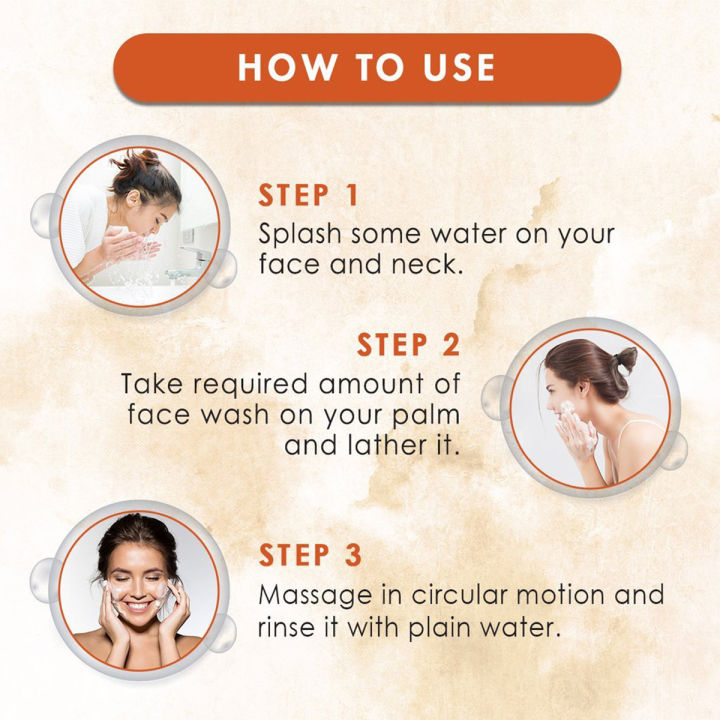 HOW TO USE

STEP 1
Splash some water on your face and neck.

STEP 2
Take required amount of face wash on your palm and lather it.

STEP 3
Massage in circular motion and rinse it with plain water.