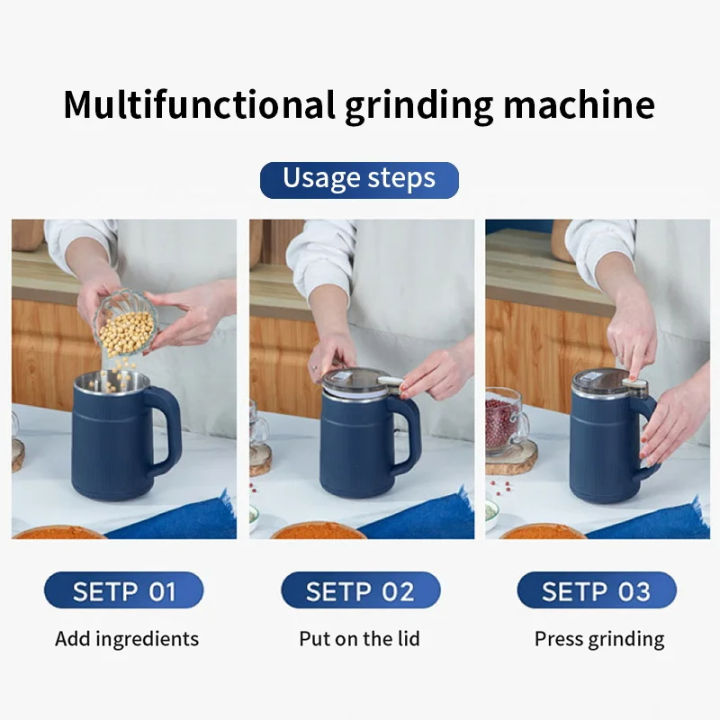 Multifunctional grinding machine

Usage steps

SETP 01

Add ingredients

SETP 02

Put on the lid

SETP 03

Press grinding