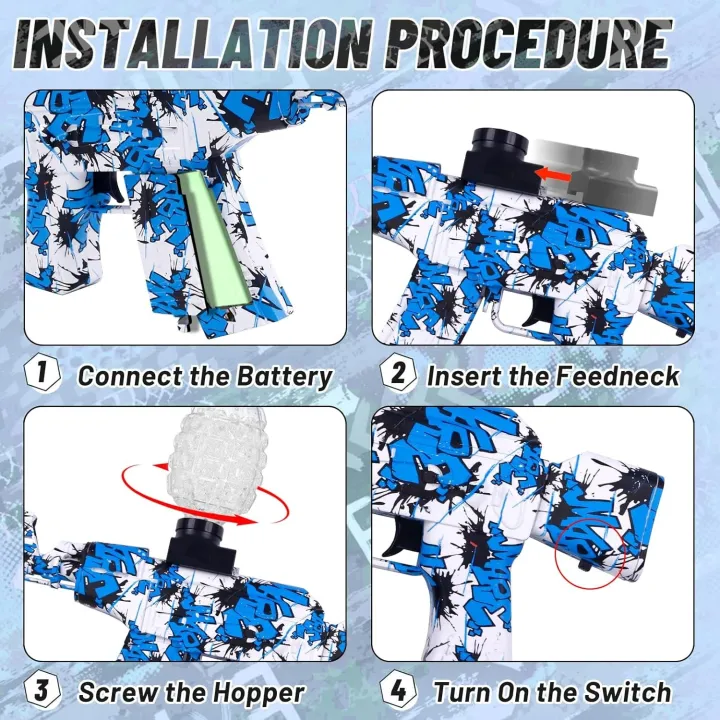 INSTALLATION PROCEDURE

1 Connect the Battery

2 Insert the Feedneck

3 Screw the Hopper

4 Turn On the Switch