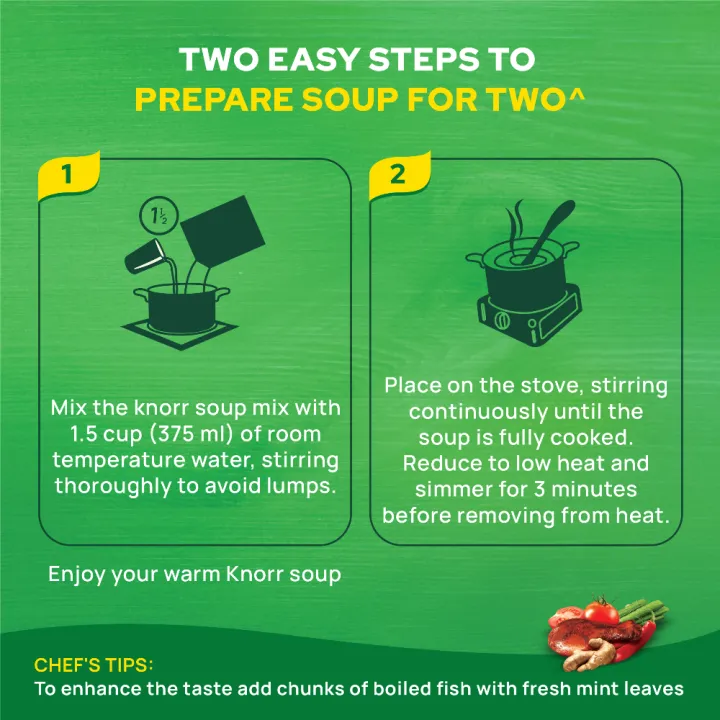 TWO EASY STEPS TO
PREPARE SOUP FOR TWO^

1

$1\frac{1}{2}$

Mix the knorr soup mix with 1.5 cup (375 ml) of room temperature water, stirring thoroughly to avoid lumps.

2

Place on the stove, stirring continuously until the soup is fully cooked. Reduce to low heat and simmer for 3 minutes before removing from heat.

Enjoy your warm Knorr soup

CHEF'S TIPS:
To enhance the taste add chunks of boiled fish with fresh mint leaves