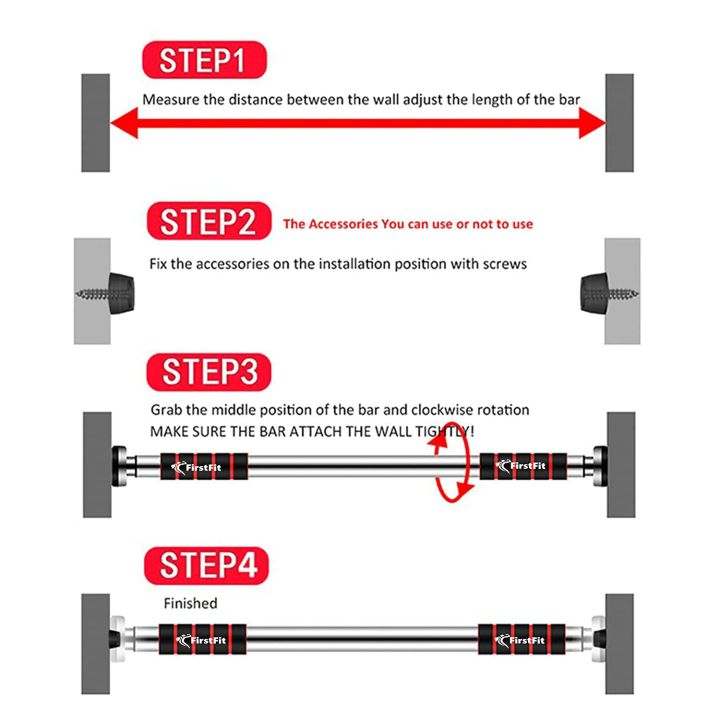 STEP1

Measure the distance between the wall adjust the length of the bar

STEP2 The Accessories You can use or not to use

Fix the accessories on the installation position with screws

STEP3

Grab the middle position of the bar and clockwise rotation
MAKE SURE THE BAR ATTACH THE WALL TIGHTLY!

FirstFit FirstFit

STEP4

Finished

FirstFit FirstFit