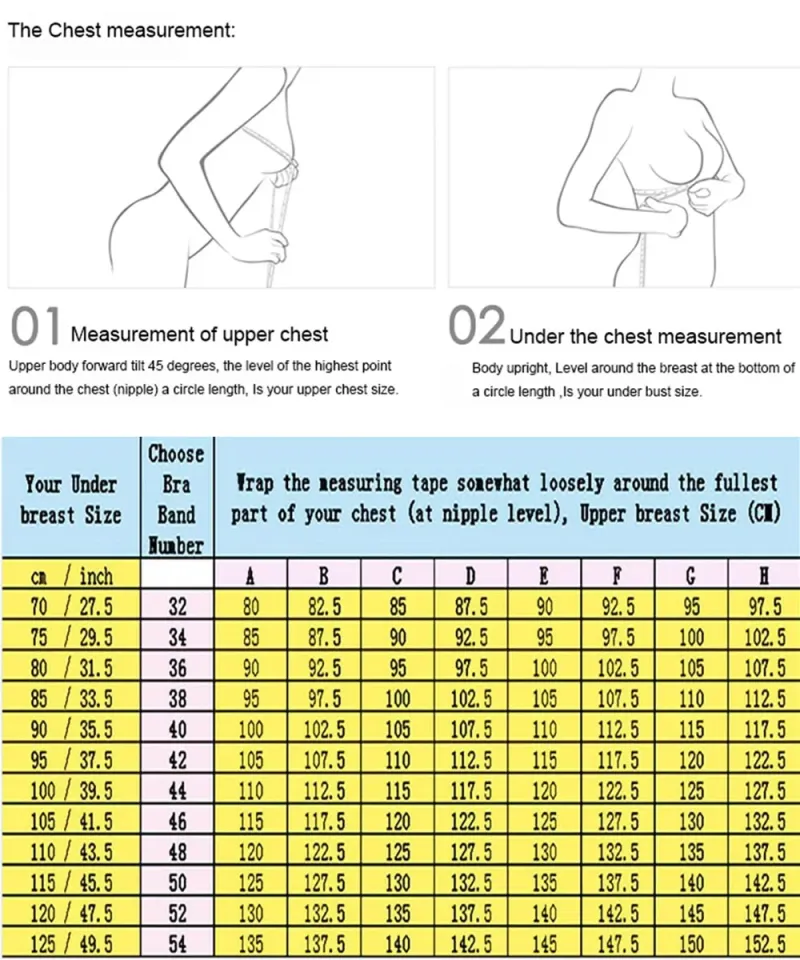 The Chest measurement:

01 Measurement of upper chest

Upper body forward tilt 45 degrees, the level of the highest point around the chest (nipple) a circle length, Is your upper chest size.

02 Under the chest measurement

Body upright, Level around the breast at the bottom of a circle length ,Is your under bust size.

| Your Under breast Size | Choose Bra Band Number | Wrap the measuring tape somewhat loosely around the fullest part of your chest (at nipple level), Upper breast Size (CM) | | | | | | | |
|---|---|---|---|---|---|---|---|---|---|
| cm / inch | | A | B | C | D | E | F | G | H |
| 70 / 27.5 | 32 | 80 | 82.5 | 85 | 87.5 | 90 | 92.5 | 95 | 97.5 |
| 75 / 29.5 | 34 | 85 | 87.5 | 90 | 92.5 | 95 | 97.5 | 100 | 102.5 |
| 80 / 31.5 | 36 | 90 | 92.5 | 95 | 97.5 | 100 | 102.5 | 105 | 107.5 |
| 85 / 33.5 | 38 | 95 | 97.5 | 100 | 102.5 | 105 | 107.5 | 110 | 112.5 |
| 90 / 35.5 | 40 | 100 | 102.5 | 105 | 107.5 | 110 | 112.5 | 115 | 117.5 |
| 95 / 37.5 | 42 | 105 | 107.5 | 110 | 112.5 | 115 | 117.5 | 120 | 122.5 |
| 100 / 39.5 | 44 | 110 | 112.5 | 115 | 117.5 | 120 | 122.5 | 125 | 127.5 |
| 105 / 41.5 | 46 | 115 | 117.5 | 120 | 122.5 | 125 | 127.5 | 130 | 132.5 |
| 110 / 43.5 | 48 | 120 | 122.5 | 125 | 127.5 | 130 | 132.5 | 135 | 137.5 |
| 115 / 45.5 | 50 | 125 | 127.5 | 130 | 132.5 | 135 | 137.5 | 140 | 142.5 |
| 120 / 47.5 | 52 | 130 | 132.5 | 135 | 137.5 | 140 | 142.5 | 145 | 147.5 |
| 125 / 49.5 | 54 | 135 | 137.5 | 140 | 142.5 | 145 | 147.5 | 150 | 152.5 |