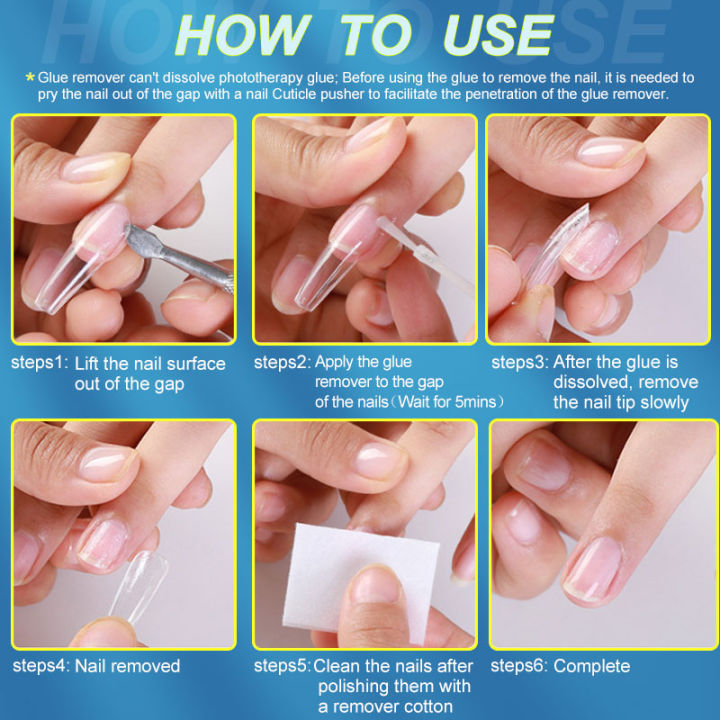 HOW TO USE

* Glue remover can't dissolve phototherapy glue; Before using the glue to remove the nail, it is needed to pry the nail out of the gap with a nail Cuticle pusher to facilitate the penetration of the glue remover.

steps1: Lift the nail surface out of the gap

steps2: Apply the glue remover to the gap of the nails（Wait for 5mins）

steps3: After the glue is dissolved, remove the nail tip slowly

steps4: Nail removed

steps5: Clean the nails after polishing them with a remover cotton

steps6: Complete