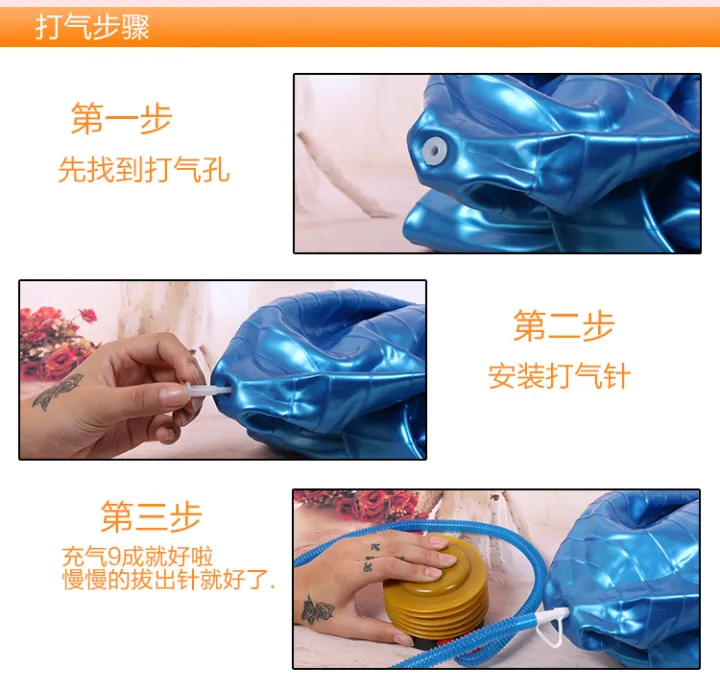 打气步骤

第一步
先找到打气孔

第二步
安装打气针

第三步
充气9成就好啦
慢慢的拔出针就好了.