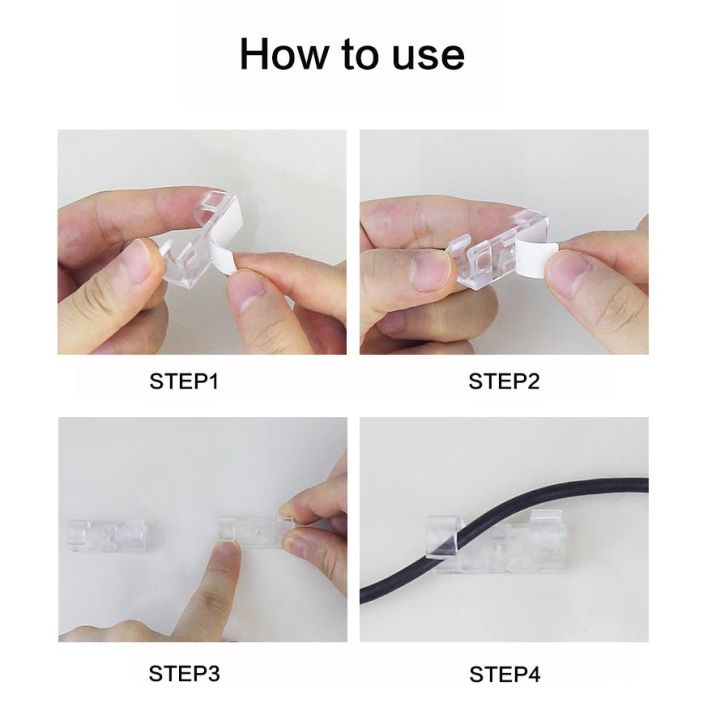 How to use

STEP1

STEP2

STEP3

STEP4