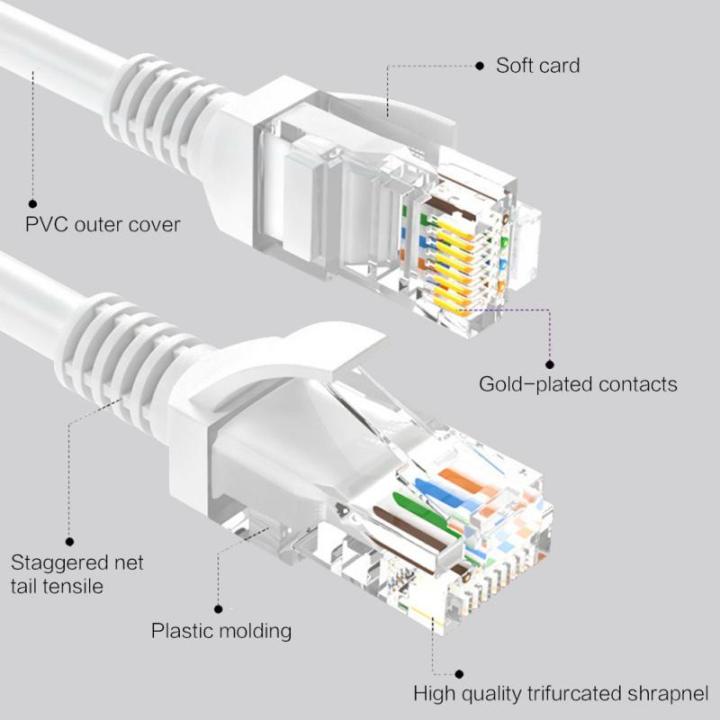 Soft card

PVC outer cover

Gold-plated contacts

Staggered net tail tensile

Plastic molding

High quality trifurcated shrapnel