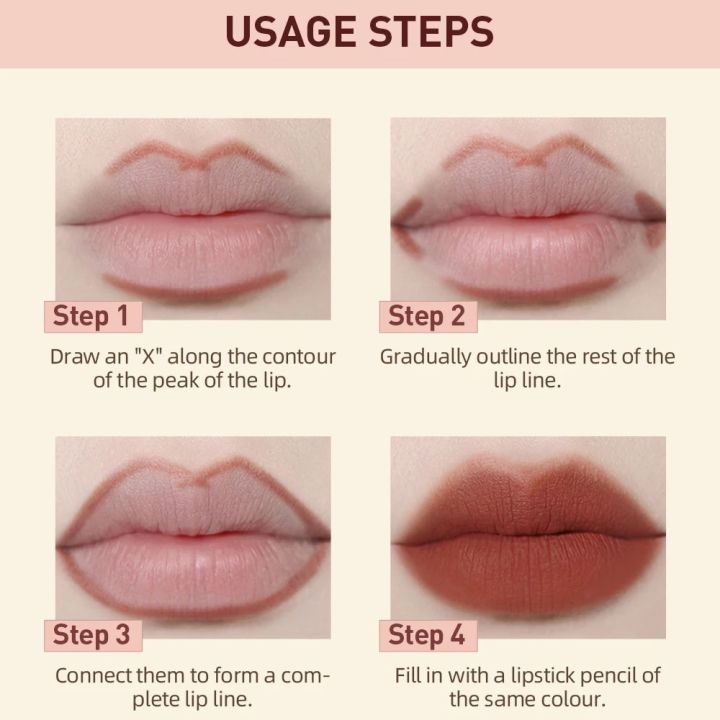 USAGE STEPS

Step 1

Draw an "X" along the contour of the peak of the lip.

Step 2

Gradually outline the rest of the lip line.

Step 3

Connect them to form a complete lip line.

Step 4

Fill in with a lipstick pencil of the same colour.