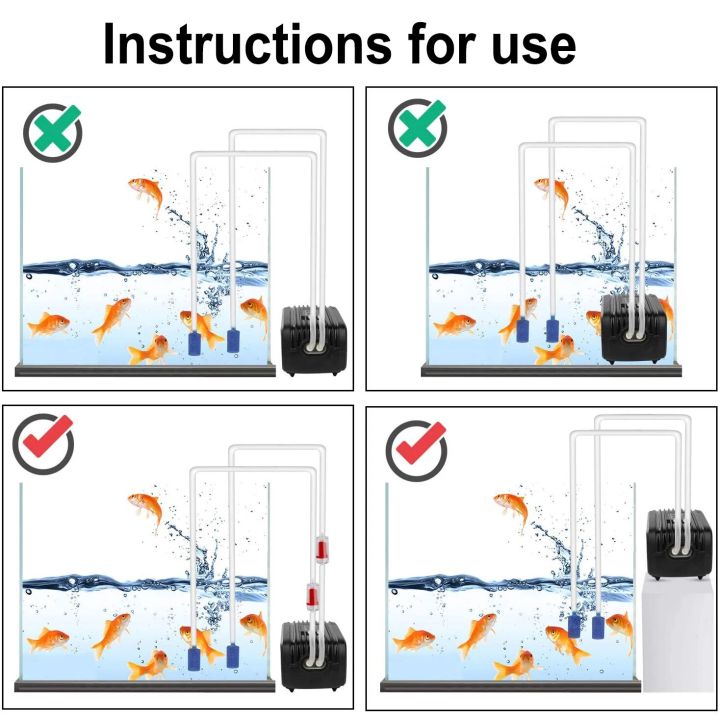 Instructions for use