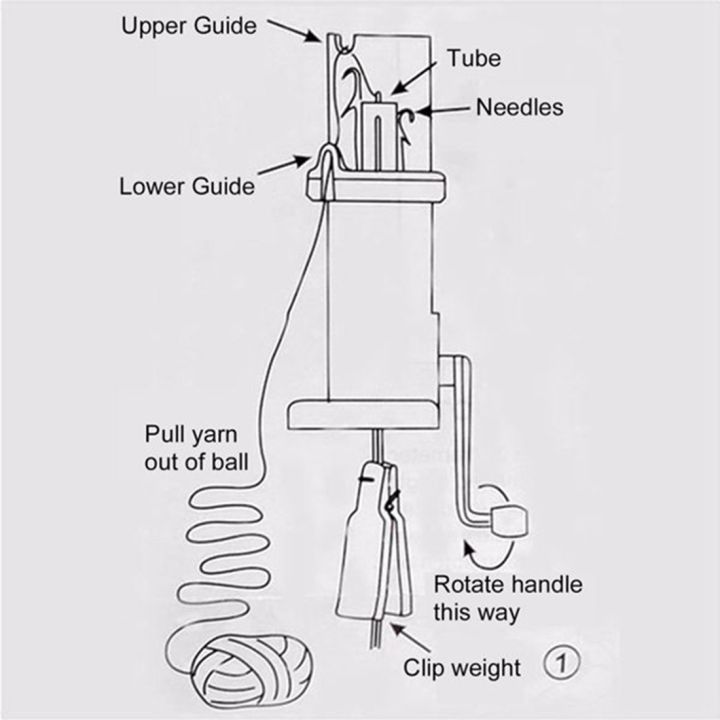 Upper Guide
Tube
Needles
Lower Guide
Pull yarn out of ball
Rotate handle this way
Clip weight
①