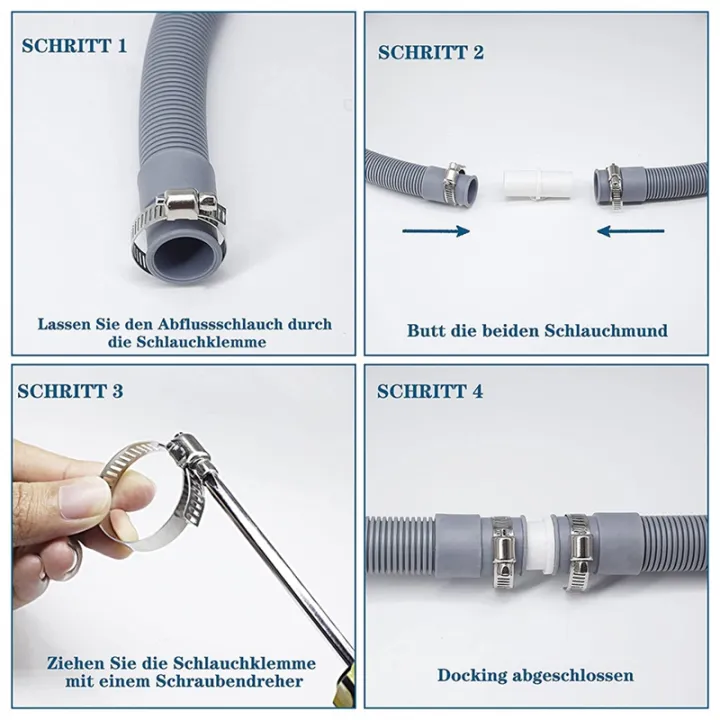 SCHRITT 1

Lassen Sie den Abflussschlauch durch die Schlauchklemme

SCHRITT 2

Butt die beiden Schlauchmund

SCHRITT 3

Ziehen Sie die Schlauchklemme mit einem Schraubendreher

SCHRITT 4

Docking abgeschlossen