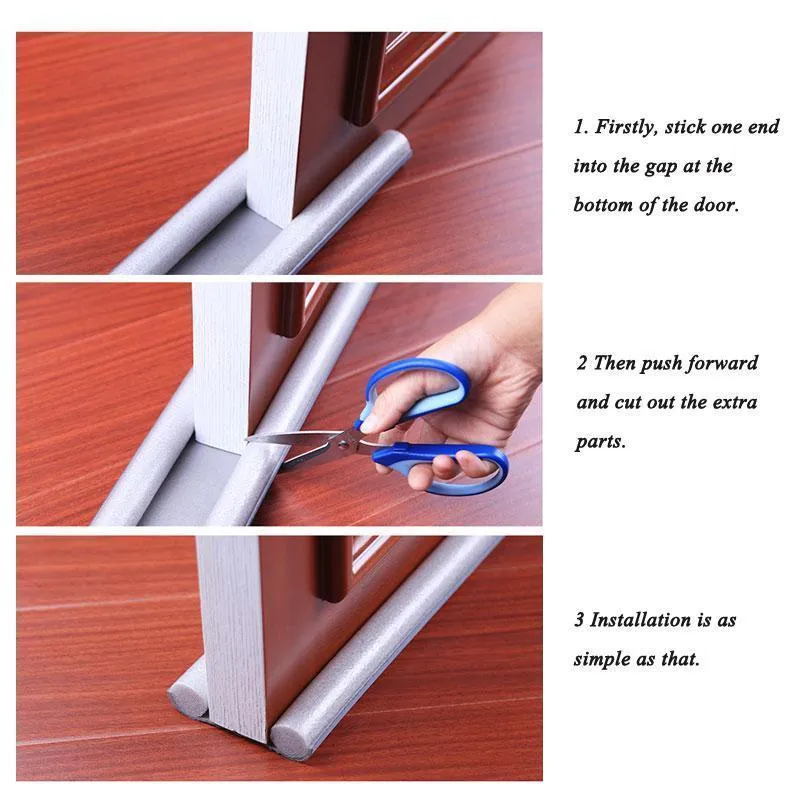 1. Firstly, stick one end into the gap at the bottom of the door.

2 Then push forward and cut out the extra parts.

3 Installation is as simple as that.