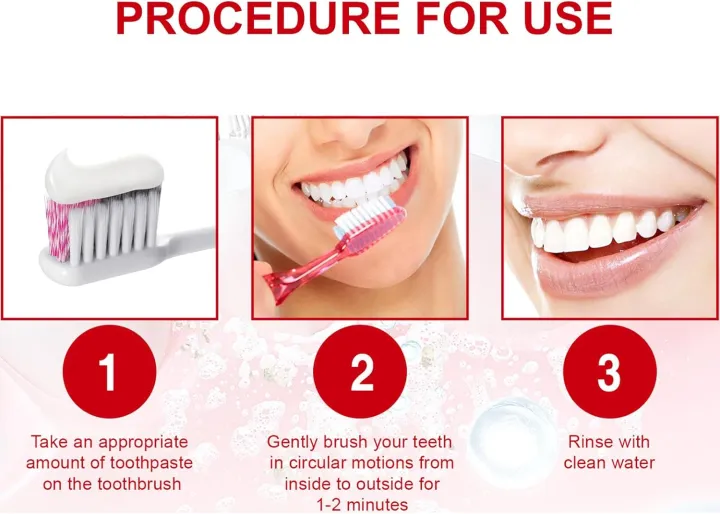 PROCEDURE FOR USE

1

Take an appropriate amount of toothpaste on the toothbrush

2

Gently brush your teeth in circular motions from inside to outside for 1-2 minutes

3

Rinse with clean water