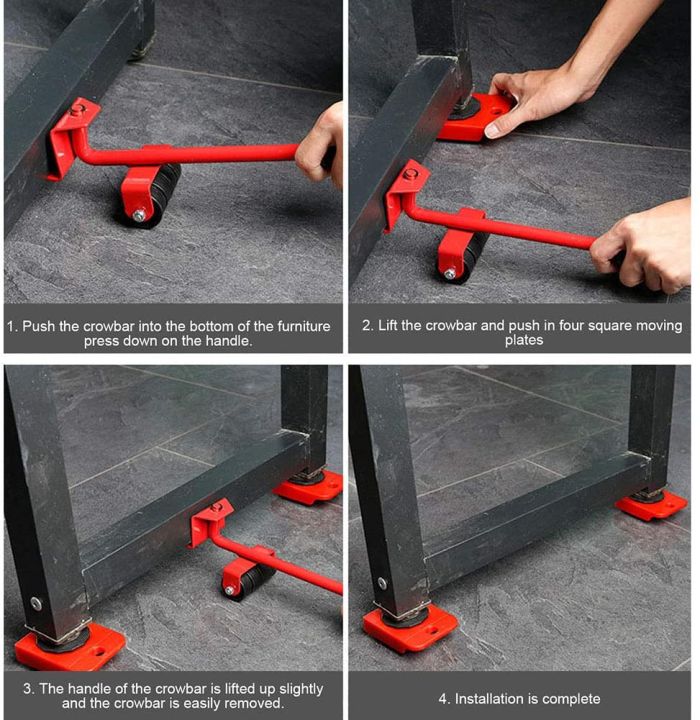 1. Push the crowbar into the bottom of the furniture press down on the handle.

2. Lift the crowbar and push in four square moving plates

3. The handle of the crowbar is lifted up slightly and the crowbar is easily removed.

4. Installation is complete