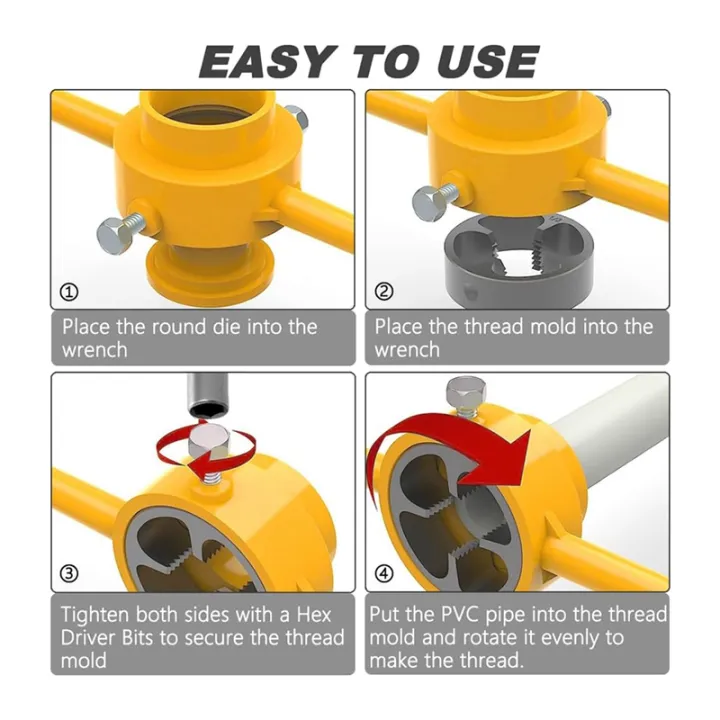 EASY TO USE

①

Place the round die into the wrench

②

Place the thread mold into the wrench

③

Tighten both sides with a Hex Driver Bits to secure the thread mold

④

Put the PVC pipe into the thread mold and rotate it evenly to make the thread.