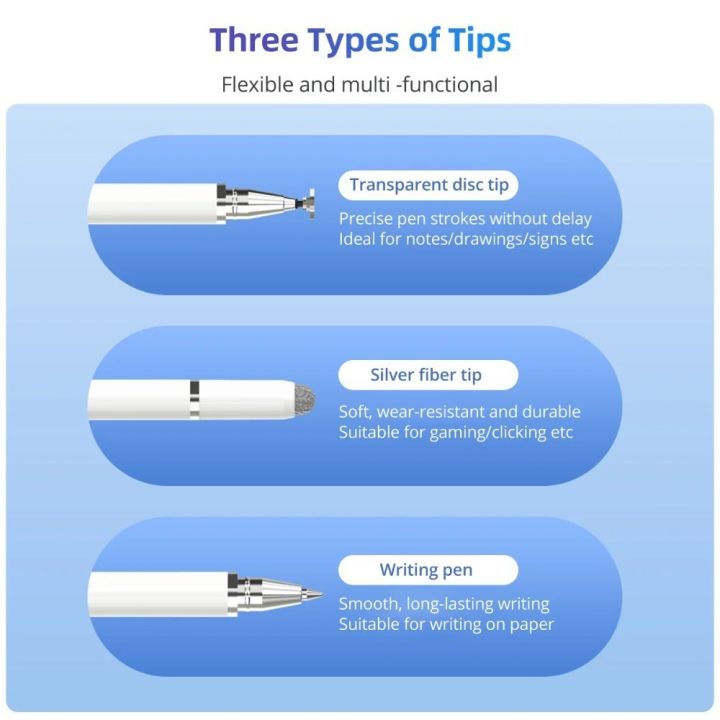 Three Types of Tips

Flexible and multi -functional

Transparent disc tip

Precise pen strokes without delay
Ideal for notes/drawings/signs etc

Silver fiber tip

Soft, wear-resistant and durable
Suitable for gaming/clicking etc

Writing pen

Smooth, long-lasting writing
Suitable for writing on paper