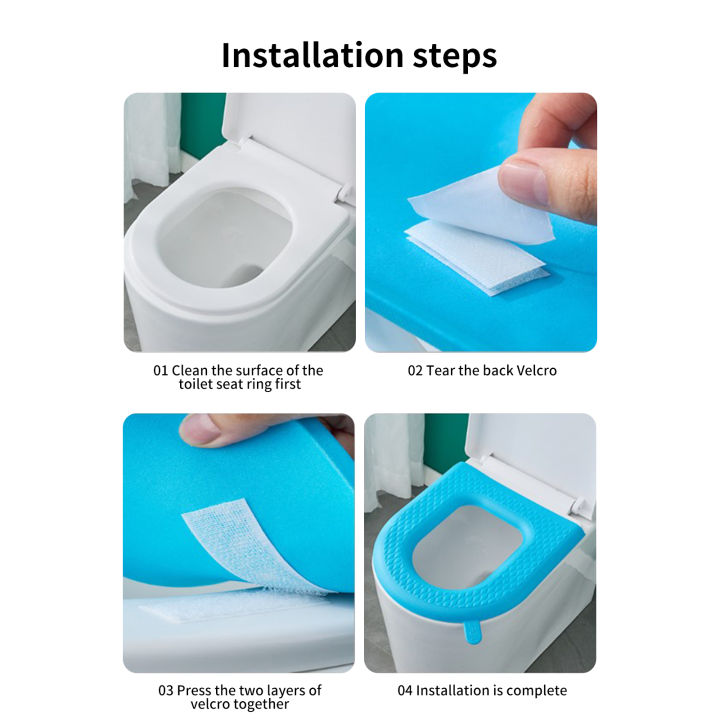 Installation steps

01 Clean the surface of the toilet seat ring first

02 Tear the back Velcro

03 Press the two layers of velcro together

04 Installation is complete