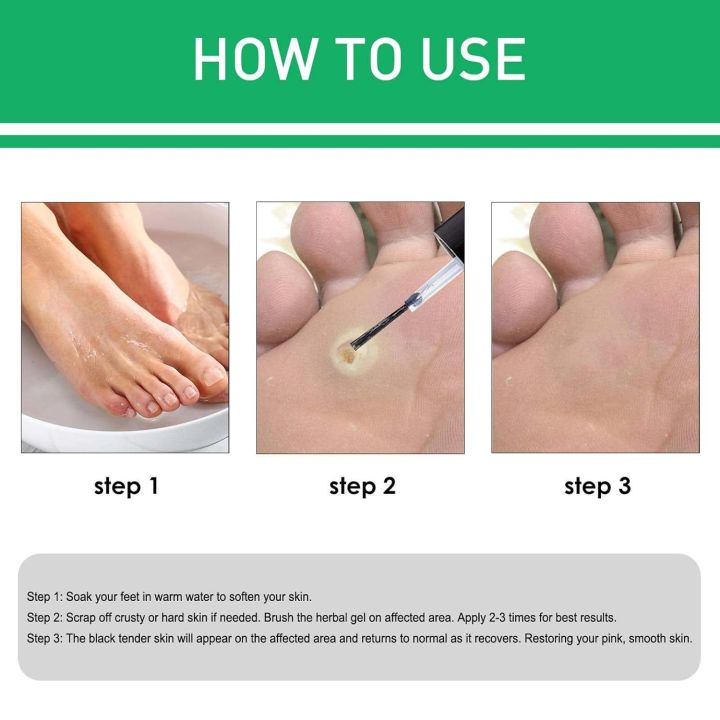 HOW TO USE

step 1

step 2

step 3

Step 1: Soak your feet in warm water to soften your skin.
Step 2: Scrap off crusty or hard skin if needed. Brush the herbal gel on affected area. Apply 2-3 times for best results.
Step 3: The black tender skin will appear on the affected area and returns to normal as it recovers. Restoring your pink, smooth skin.