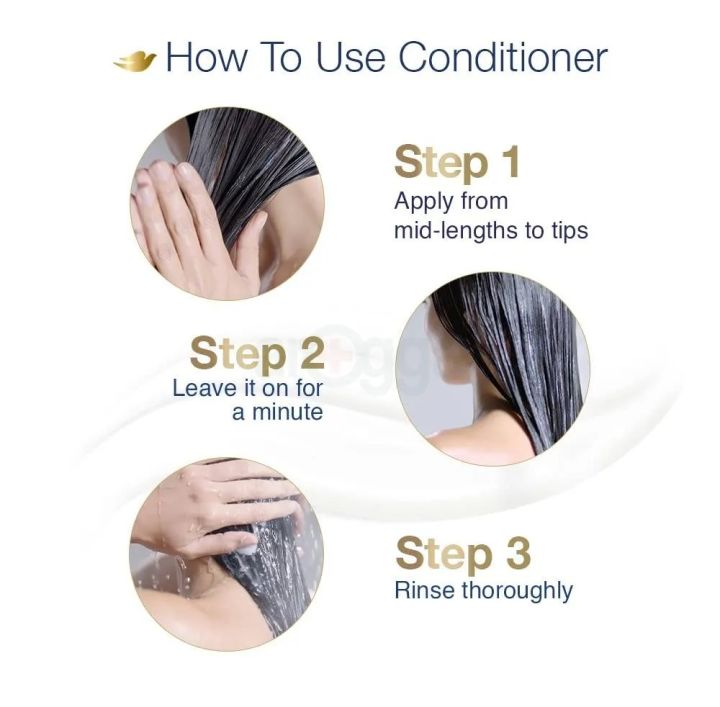 How To Use Conditioner

Step 1
Apply from mid-lengths to tips

Step 2
Leave it on for a minute

Step 3
Rinse thoroughly