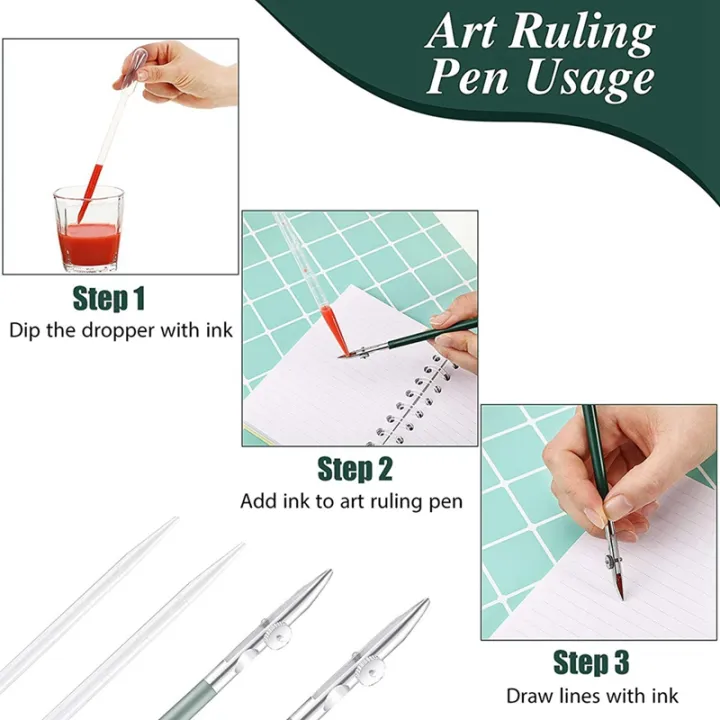 Art Ruling Pen Usage

Step 1
Dip the dropper with ink

Step 2
Add ink to art ruling pen

Step 3
Draw lines with ink