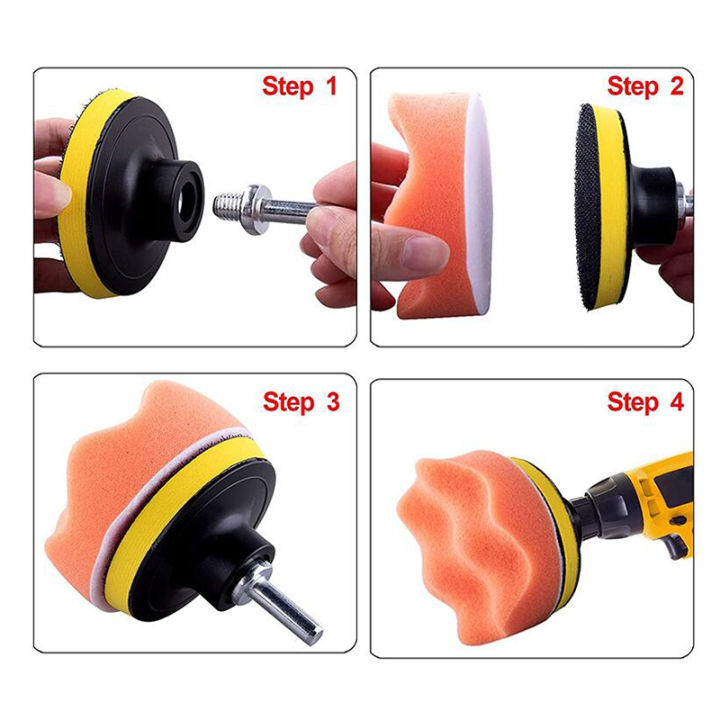 Step 1

Step 2

Step 3

Step 4