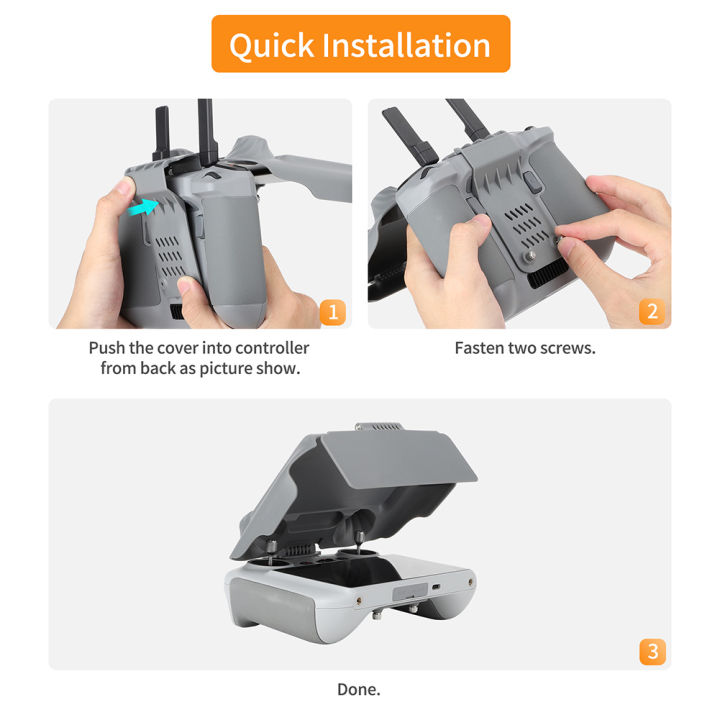 Quick Installation

1

Push the cover into controller from back as picture show.

2

Fasten two screws.

3

Done.