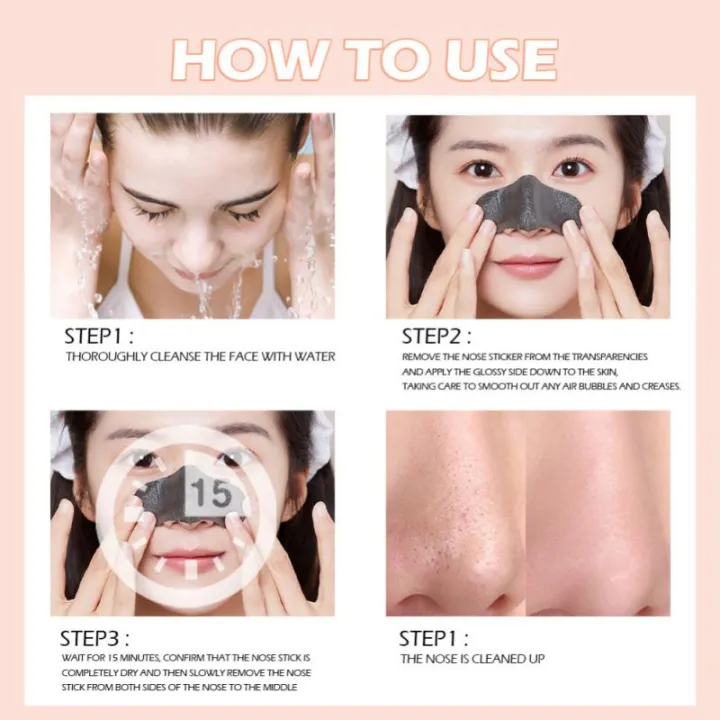 HOW TO USE

STEP1 :
THOROUGHLY CLEANSE THE FACE WITH WATER

STEP2 :
REMOVE THE NOSE STICKER FROM THE TRANSPARENCIES AND APPLY THE GLOSSY SIDE DOWN TO THE SKIN, TAKING CARE TO SMOOTH OUT ANY AIR BUBBLES AND CREASES.

15

STEP3 :
WAIT FOR 15 MINUTES, CONFIRM THAT THE NOSE STICK IS COMPLETELY DRY AND THEN SLOWLY REMOVE THE NOSE STICK FROM BOTH SIDES OF THE NOSE TO THE MIDDLE

STEP1 :
THE NOSE IS CLEANED UP