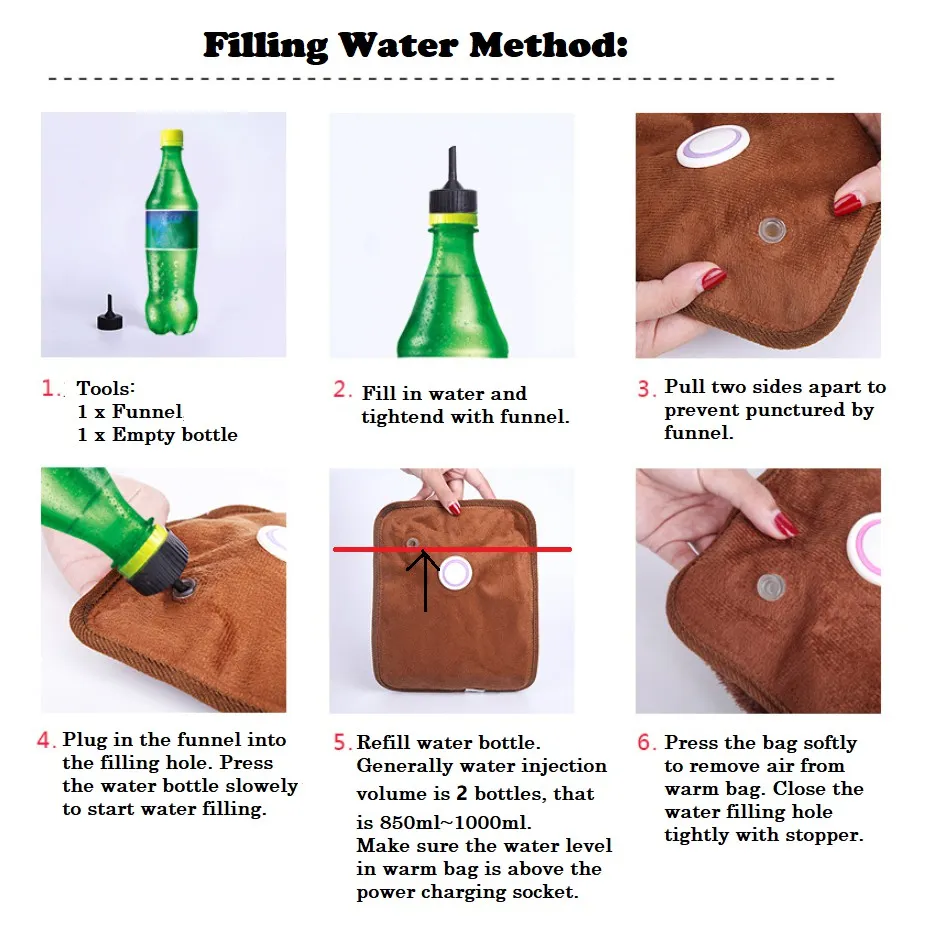 Filling Water Method:

1. Tools:
1 x Funnel
1 x Empty bottle

2. Fill in water and tightend with funnel.

3. Pull two sides apart to prevent punctured by funnel.

4. Plug in the funnel into the filling hole. Press the water bottle slowely to start water filling.

5. Refill water bottle. Generally water injection volume is 2 bottles, that is 850ml~1000ml.
Make sure the water level in warm bag is above the power charging socket.

6. Press the bag softly to remove air from warm bag. Close the water filling hole tightly with stopper.