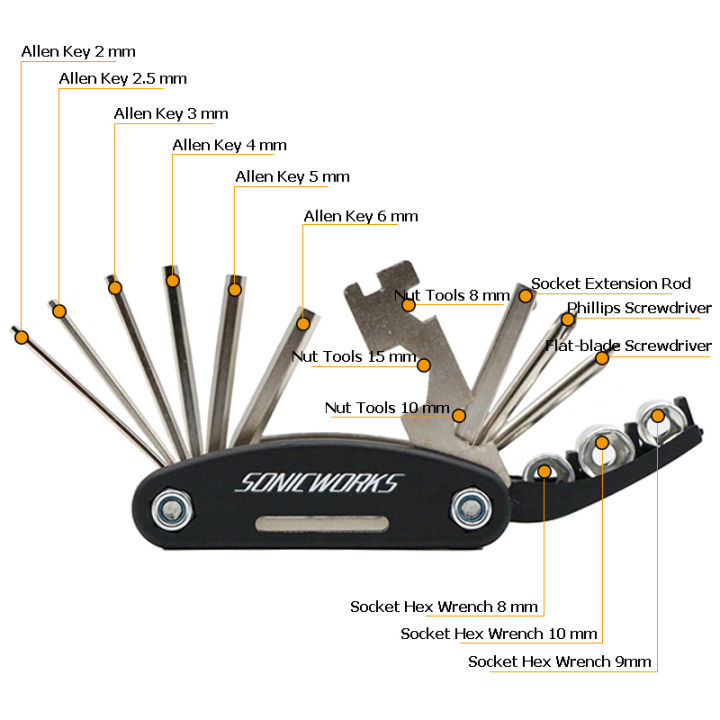 Allen Key 2 mm
Allen Key 2.5 mm
Allen Key 3 mm
Allen Key 4 mm
Allen Key 5 mm
Allen Key 6 mm
Nut Tools 8 mm
Socket Extension Rod
Phillips Screwdriver
Flat-blade Screwdriver
Nut Tools 15 mm
Nut Tools 10 mm
SONICWORKS
Socket Hex Wrench 8 mm
Socket Hex Wrench 10 mm
Socket Hex Wrench 9mm