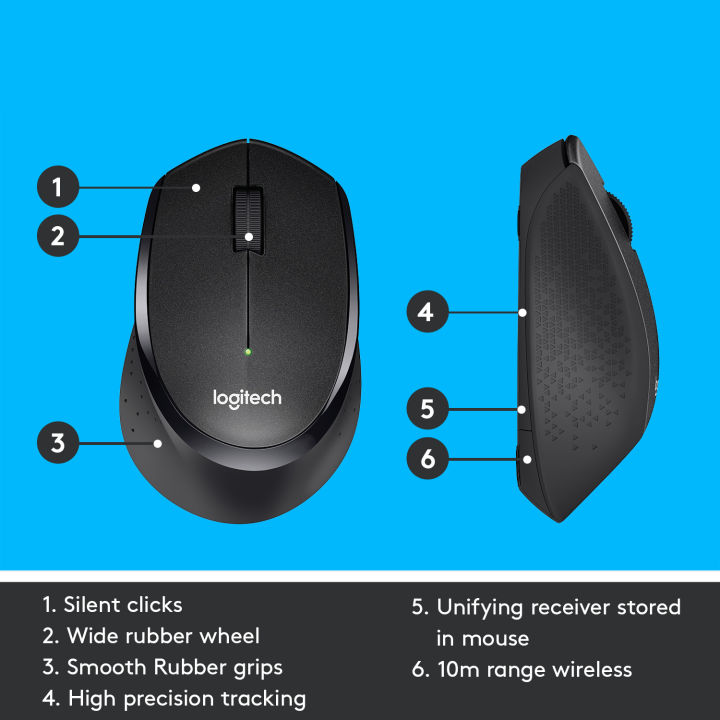 1
2
logitech
3
4
5
6

1. Silent clicks
2. Wide rubber wheel
3. Smooth Rubber grips
4. High precision tracking

5. Unifying receiver stored in mouse
6. 10m range wireless