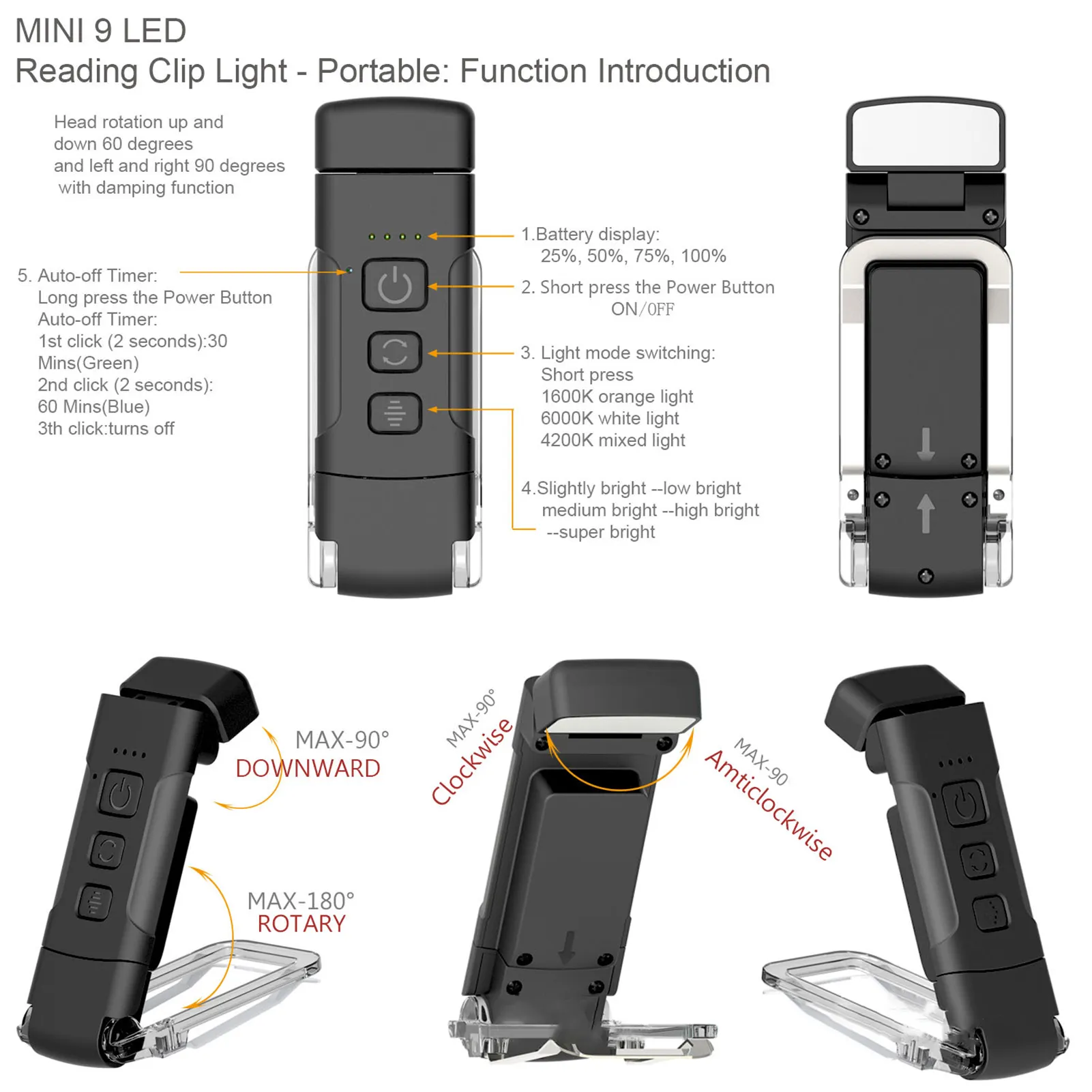 MINI 9 LED
Reading Clip Light - Portable: Function Introduction

Head rotation up and down 60 degrees and left and right 90 degrees with damping function

5. Auto-off Timer:
Long press the Power Button
Auto-off Timer:
1st click (2 seconds):30 Mins(Green)
2nd click (2 seconds): 60 Mins(Blue)
3th click:turns off

1.Battery display:
25%, 50%, 75%, 100%

2. Short press the Power Button
ON/0FF

3. Light mode switching:
Short press
1600K orange light
6000K white light
4200K mixed light

4.Slightly bright --low bright
medium bright --high bright
--super bright

MAX-90°
DOWNWARD

MAX-180°
ROTARY

MAX-90°
Clockwise

MAX-90
Amticlockwise