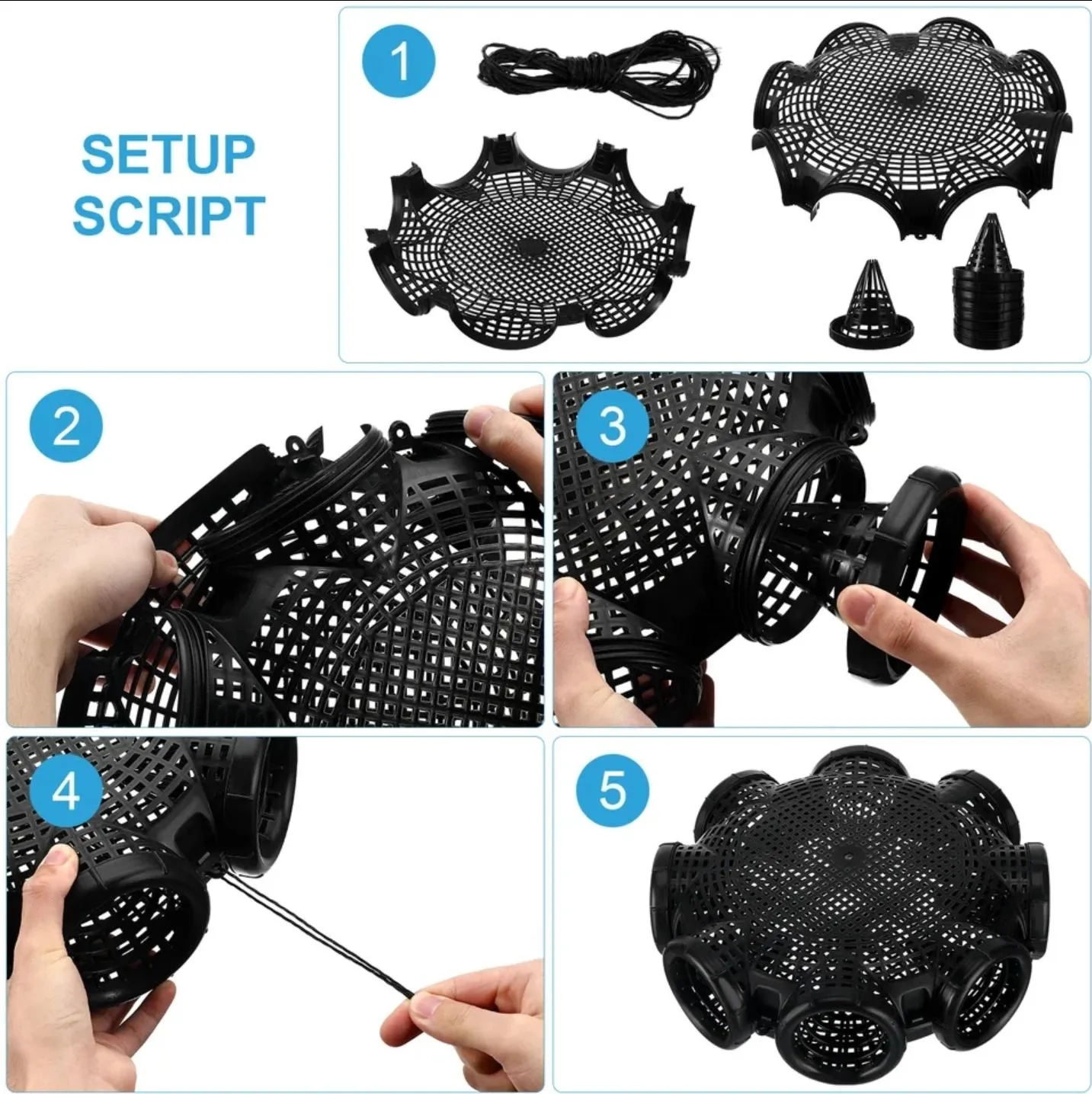 SETUP SCRIPT

1

2

3

4

5