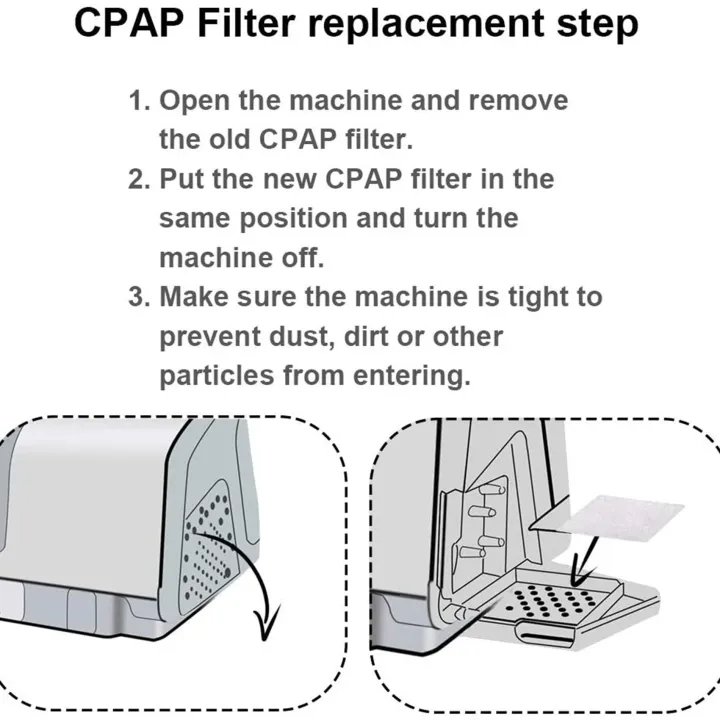 CPAP Filter replacement step

1. Open the machine and remove the old CPAP filter.
2. Put the new CPAP filter in the same position and turn the machine off.
3. Make sure the machine is tight to prevent dust, dirt or other particles from entering.