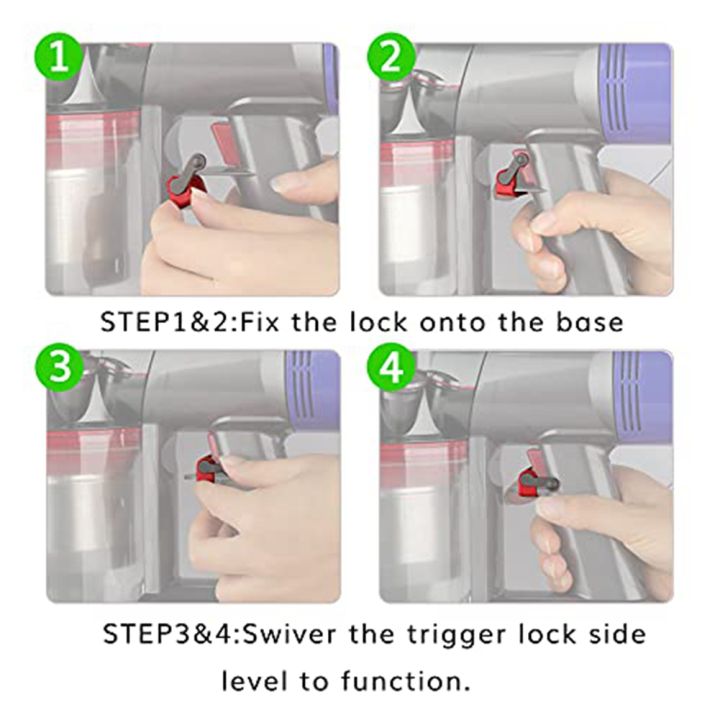 1

2

STEP1&2:Fix the lock onto the base

3

4

STEP3&4:Swiver the trigger lock side level to function.