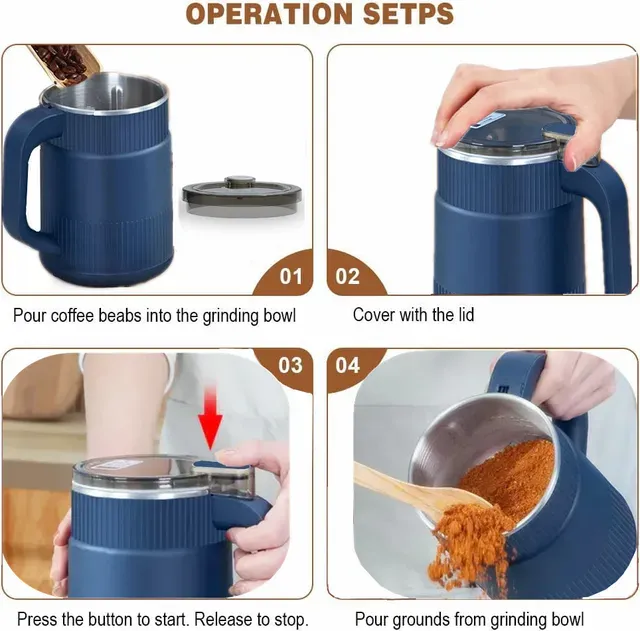 OPERATION SETPS

01

Pour coffee beabs into the grinding bowl

02

Cover with the lid

03

Press the button to start. Release to stop.

04

Pour grounds from grinding bowl