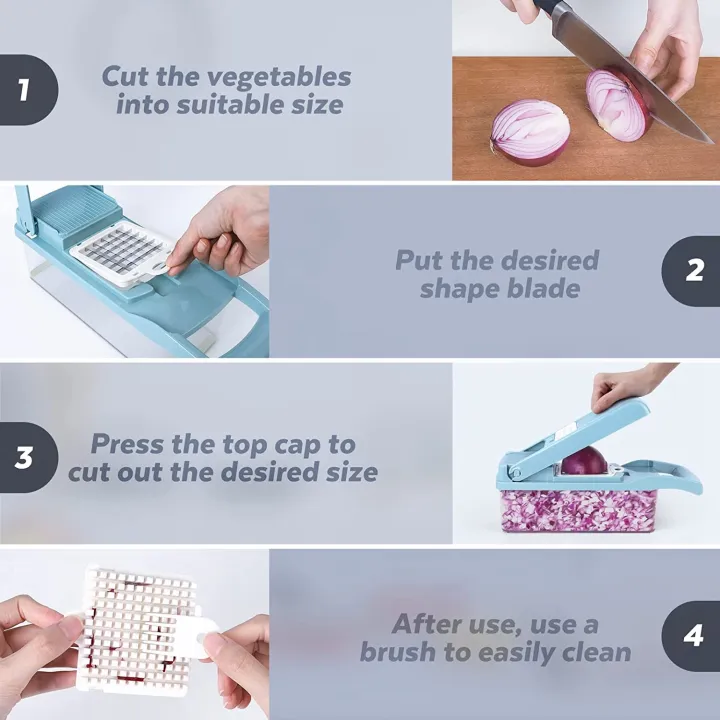 1

Cut the vegetables into suitable size

Put the desired shape blade

2

3

Press the top cap to cut out the desired size

After use, use a brush to easily clean

4