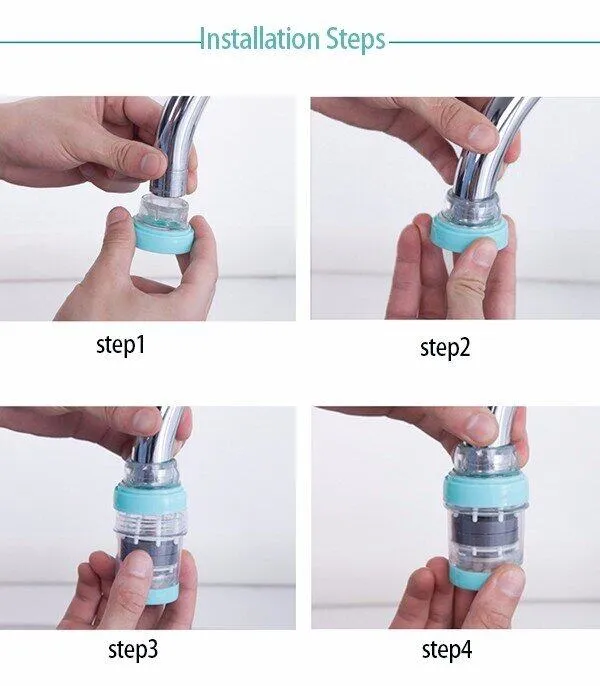 Installation Steps

step1

step2

step3

step4