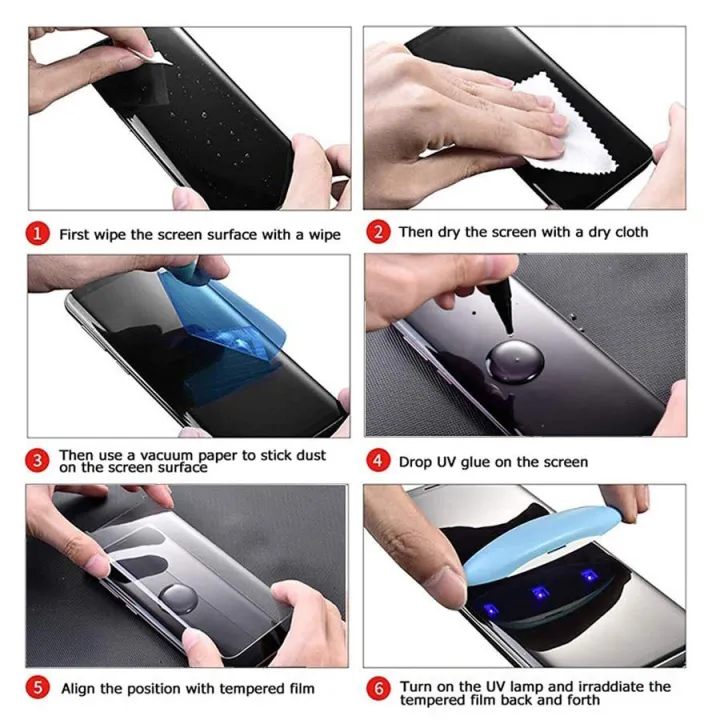 1 First wipe the screen surface with a wipe

2 Then dry the screen with a dry cloth

3 Then use a vacuum paper to stick dust on the screen surface

4 Drop UV glue on the screen

5 Align the position with tempered film

6 Turn on the UV lamp and irraddiate the tempered film back and forth