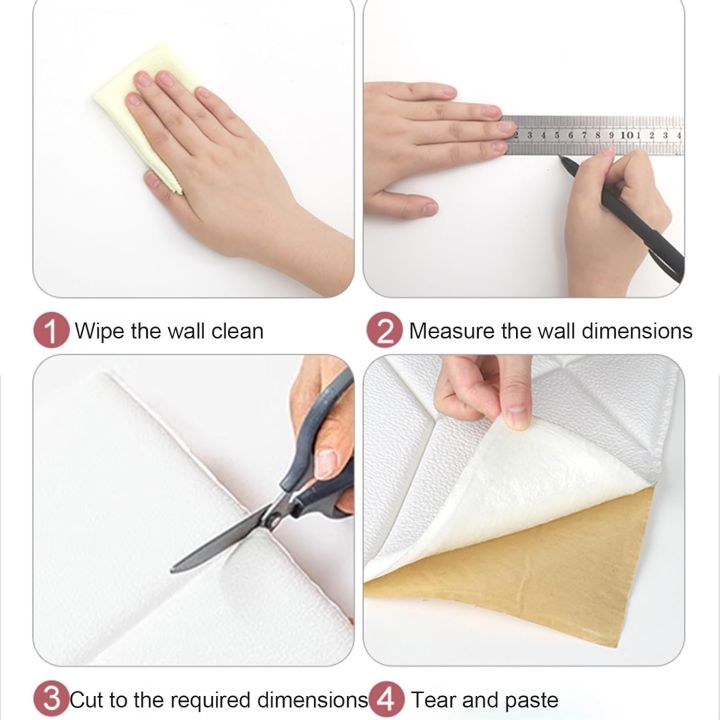 2 3 4 5 6 7 8 9 10 1 2 3 4

1 Wipe the wall clean

2 Measure the wall dimensions

3 Cut to the required dimensions

4 Tear and paste