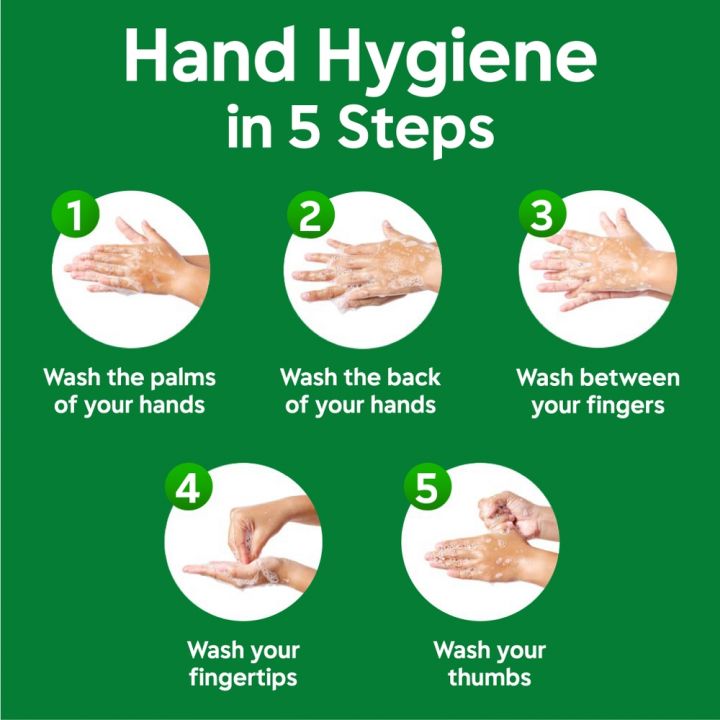 Hand Hygiene
in 5 Steps

1
Wash the palms of your hands

2
Wash the back of your hands

3
Wash between your fingers

4
Wash your fingertips

5
Wash your thumbs