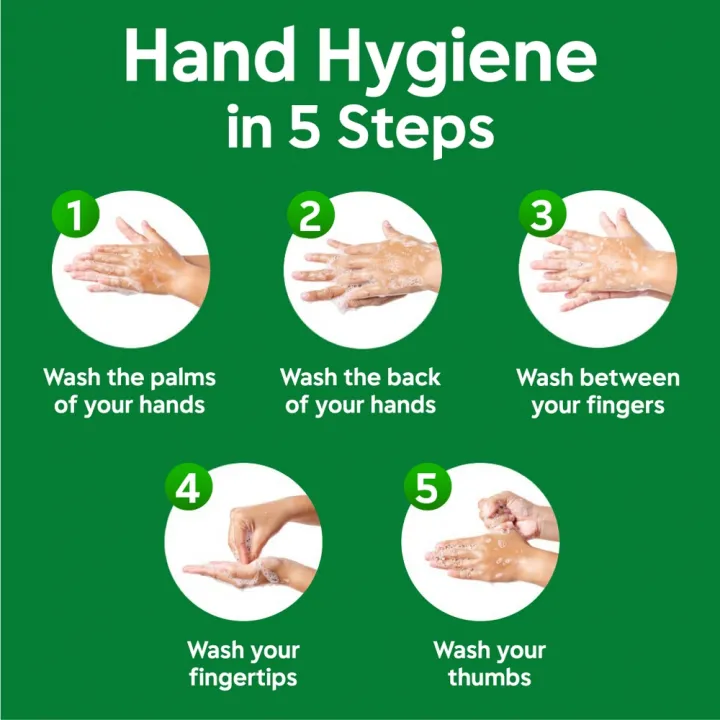 Hand Hygiene in 5 Steps

1

Wash the palms of your hands

2

Wash the back of your hands

3

Wash between your fingers

4

Wash your fingertips

5

Wash your thumbs