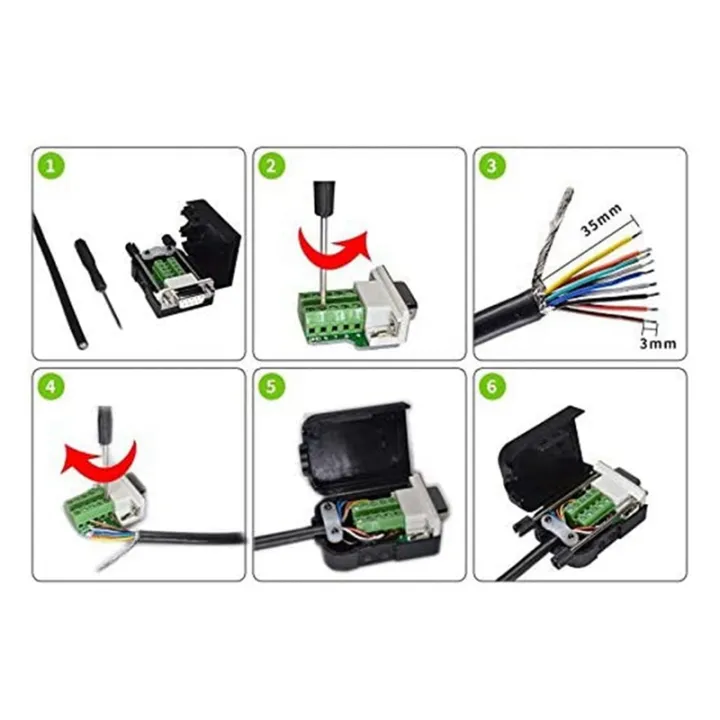 1

2

3

35mm

3mm

4

5

6