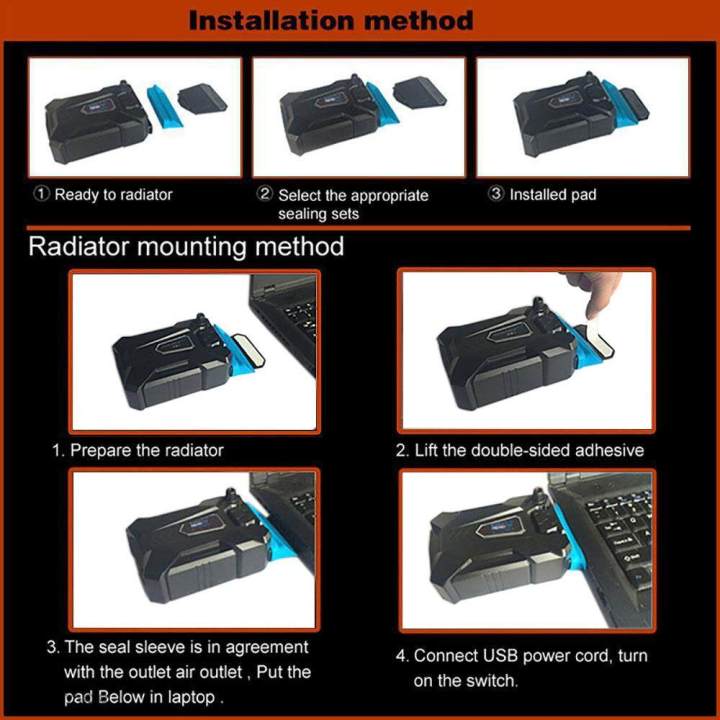 Installation method

① Ready to radiator

② Select the appropriate sealing sets

③ Installed pad

Radiator mounting method

1. Prepare the radiator

2. Lift the double-sided adhesive

3. The seal sleeve is in agreement with the outlet air outlet , Put the pad Below in laptop .

4. Connect USB power cord, turn on the switch.